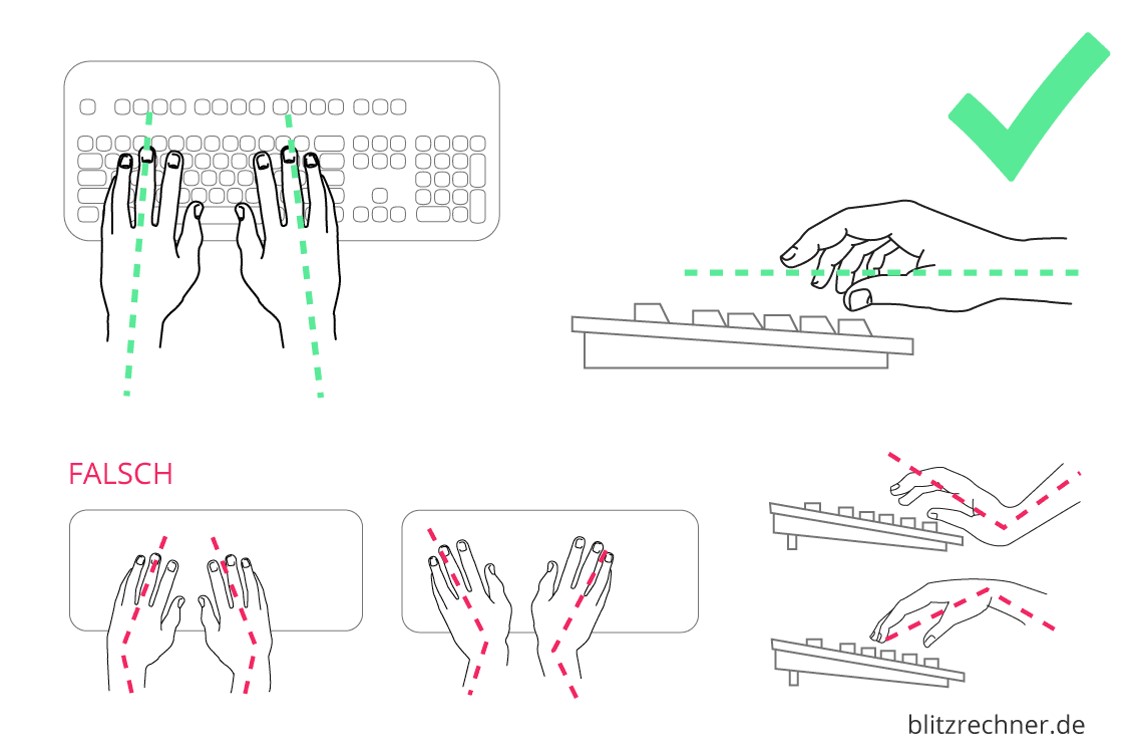 FALSCH

blitzrechner.de